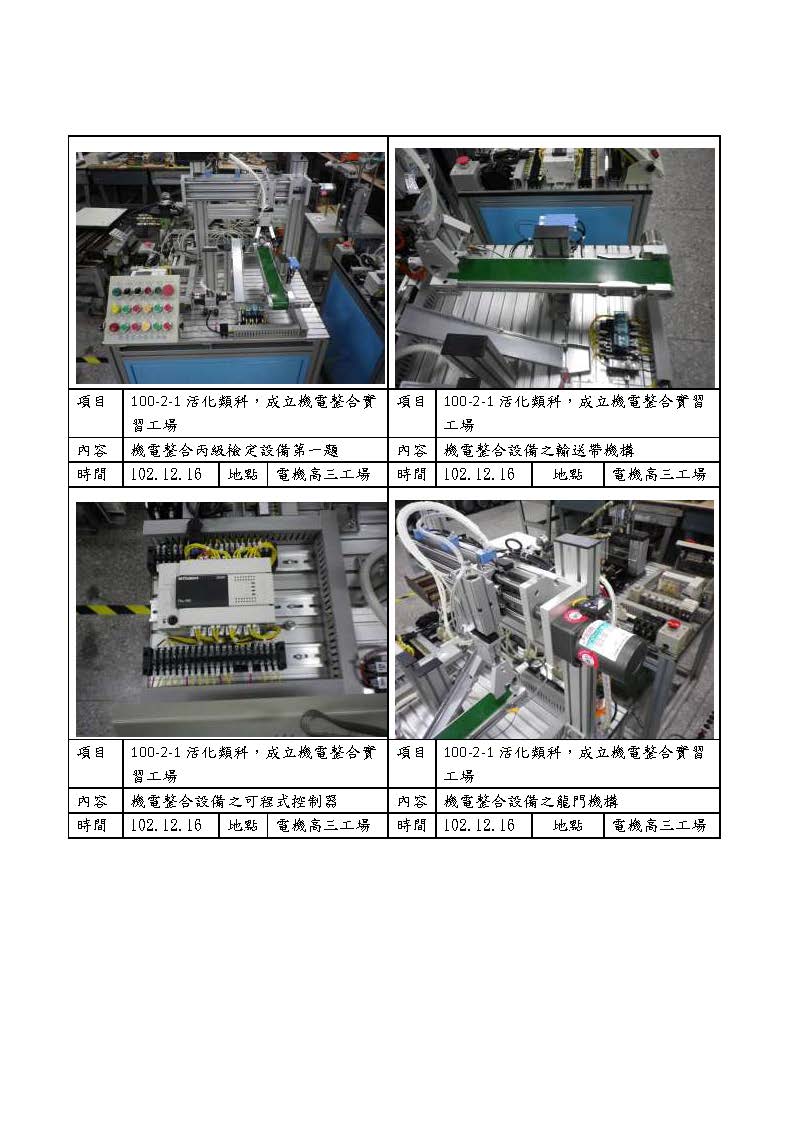 | 項目 | 100-2-1 活化類科，成立機電整合實習工場 | | |
|---|---|---|---|
| 內容 | 機電整合丙級檢定設備第一題 | | |
| 時間 | 102.12.16 | 地點 | 電機高三工場 |

| 項目 | 100-2-1 活化類科，成立機電整合實習工場 | | |
|---|---|---|---|
| 內容 | 機電整合設備之輸送帶機構 | | |
| 時間 | 102.12.16 | 地點 | 電機高三工場 |

| 項目 | 100-2-1 活化類科，成立機電整合實習工場 | | |
|---|---|---|---|
| 內容 | 機電整合設備之可程式控制器 | | |
| 時間 | 102.12.16 | 地點 | 電機高三工場 |

| 項目 | 100-2-1 活化類科，成立機電整合實習工場 | | |
|---|---|---|---|
| 內容 | 機電整合設備之龍門機構 | | |
| 時間 | 102.12.16 | 地點 | 電機高三工場 |